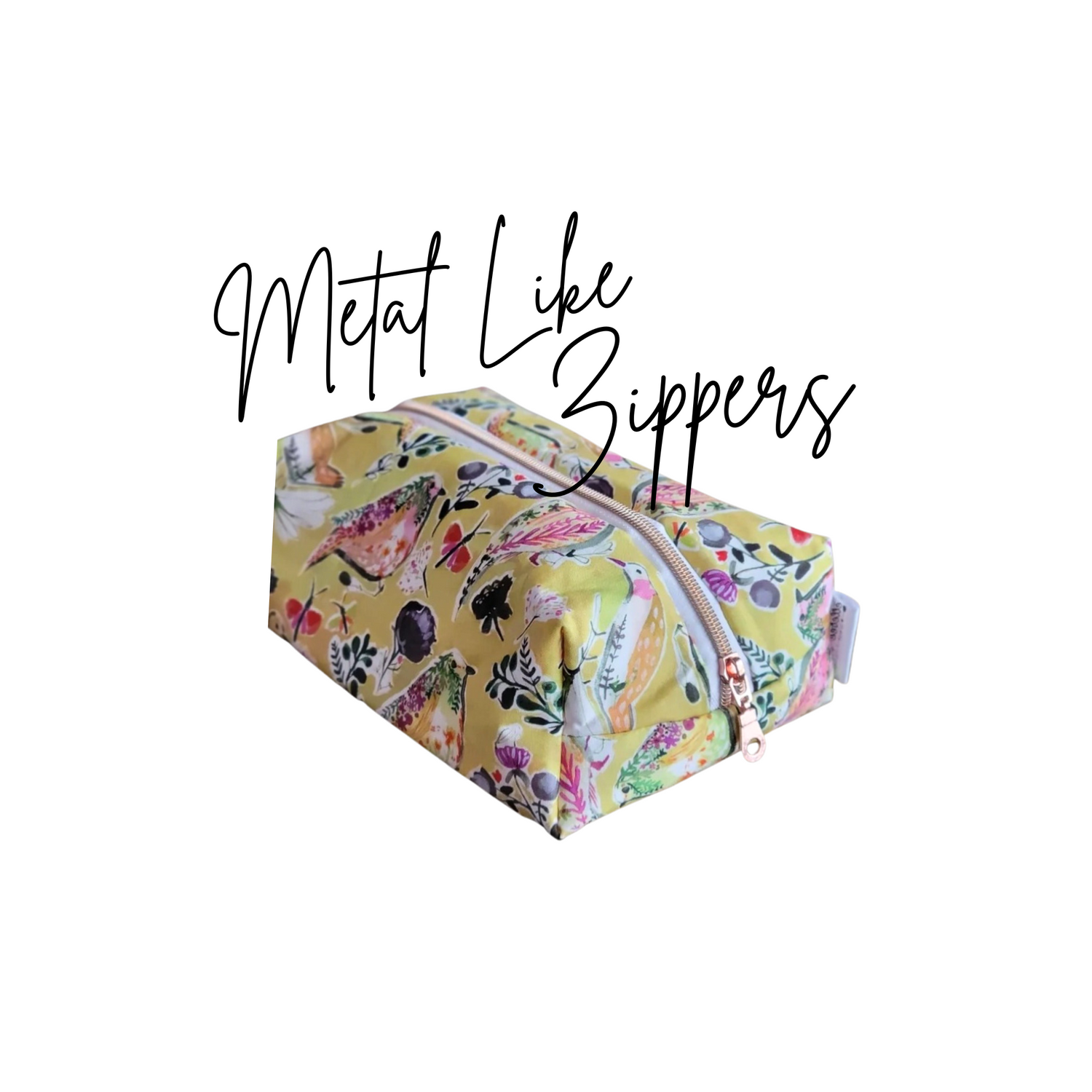 Metal Like Zippers